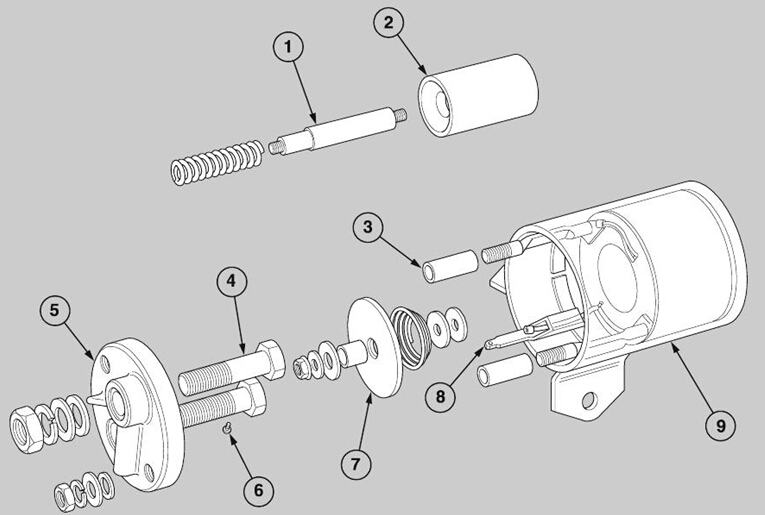 1
2
3
4
5
6
7
8
9