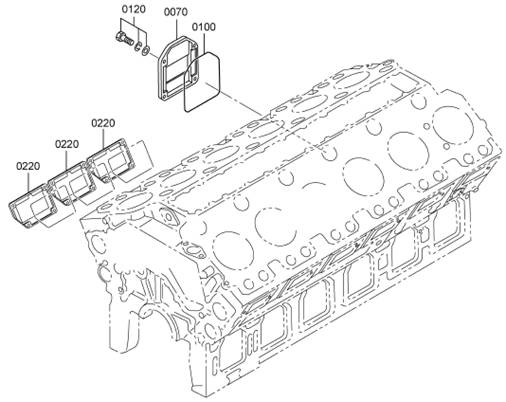 0120
0070
0100
0220
0220
0220