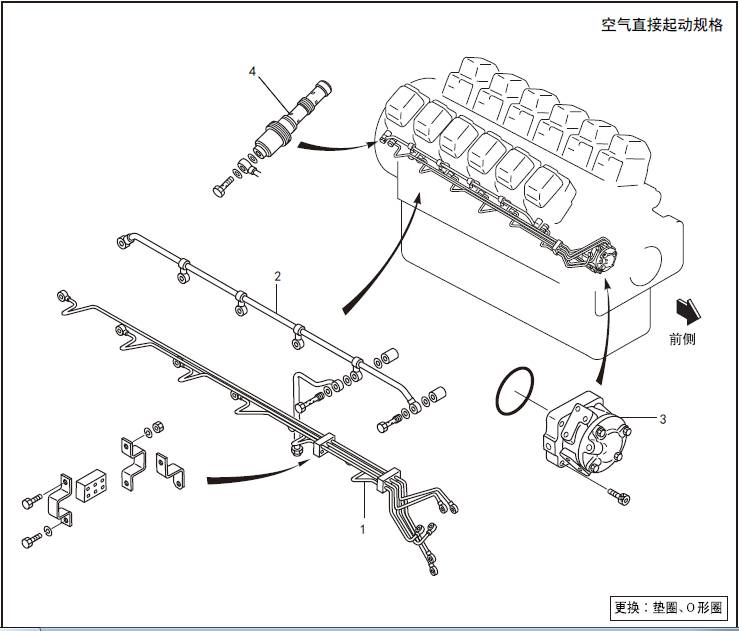 空气直接起动规格

4

2

前侧

3

1

更换：垫圈、O形圈