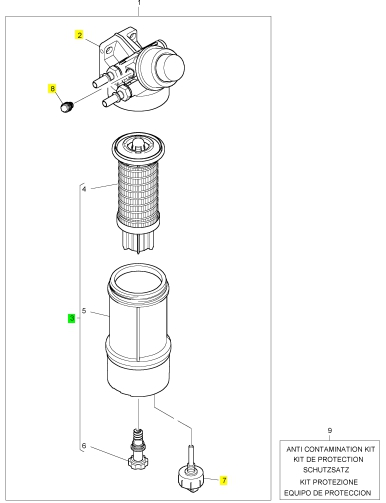 1
2
8
4
3
5
6
7
9
ANTI CONTAMINATION KIT
KIT DE PROTECTION
SCHUTZSATZ
KIT PROTEZIONE
EQUIPO DE PROTECCION