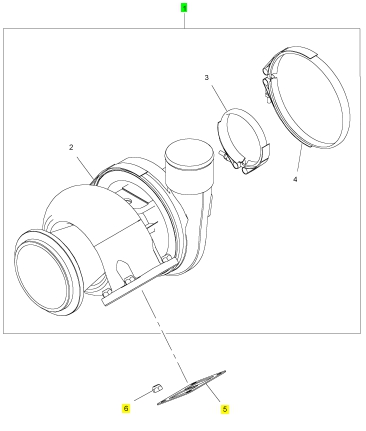 1
3
2
4
6
5