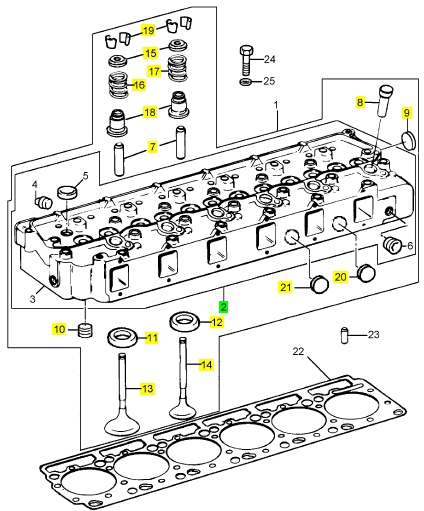 19
15
17
16
18
7
24
25
1
8
9
5
4
6
3
21
20
2
10
11
12
14
13
23
22