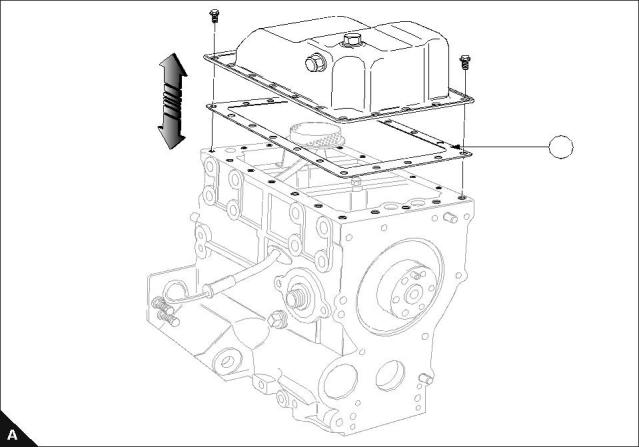 A