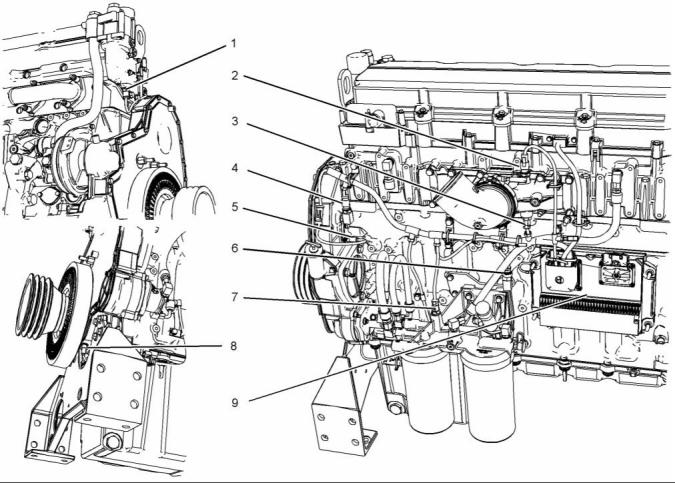 1
2
3
4
5
6
7
8
9