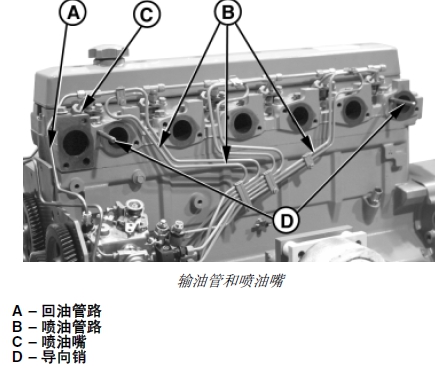 A

C

B

D

输油管和喷油嘴

A – 回油管路
B – 喷油管路
C – 喷油嘴
D – 导向销