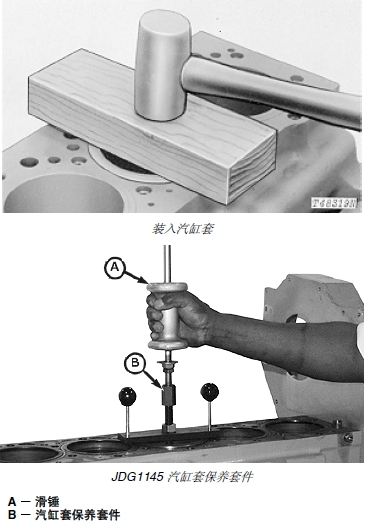 T48313N

装入汽缸套

A

B

JDG1145 汽缸套保养套件

A — 滑锤
B — 汽缸套保养套件