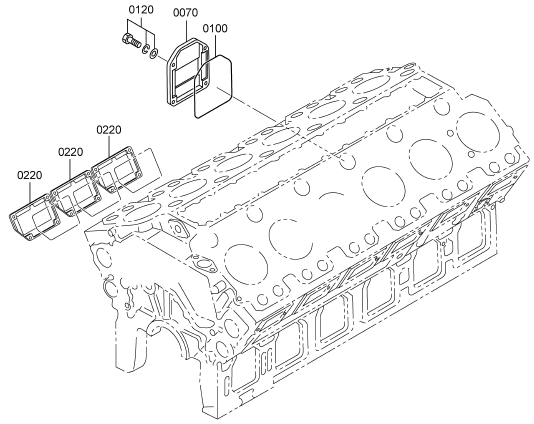 0120
0070
0100
0220
0220
0220